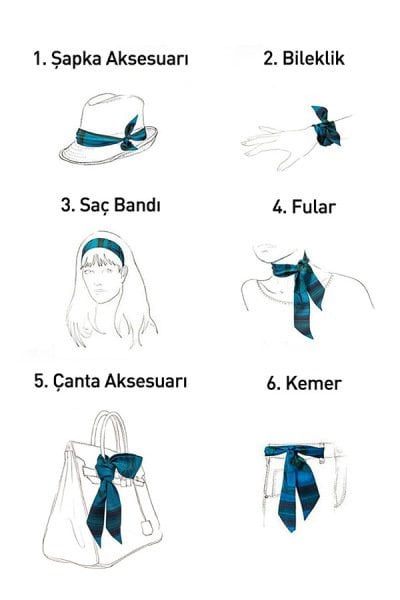 1. Şapka Aksesuarı

2. Bileklik

3. Saç Bandı

4. Fular

5. Çanta Aksesuarı

6. Kemer