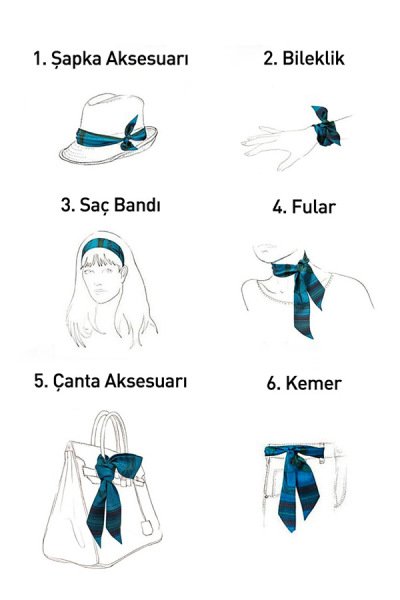 1. Şapka Aksesuarı

2. Bileklik

3. Saç Bandı

4. Fular

5. Çanta Aksesuarı

6. Kemer